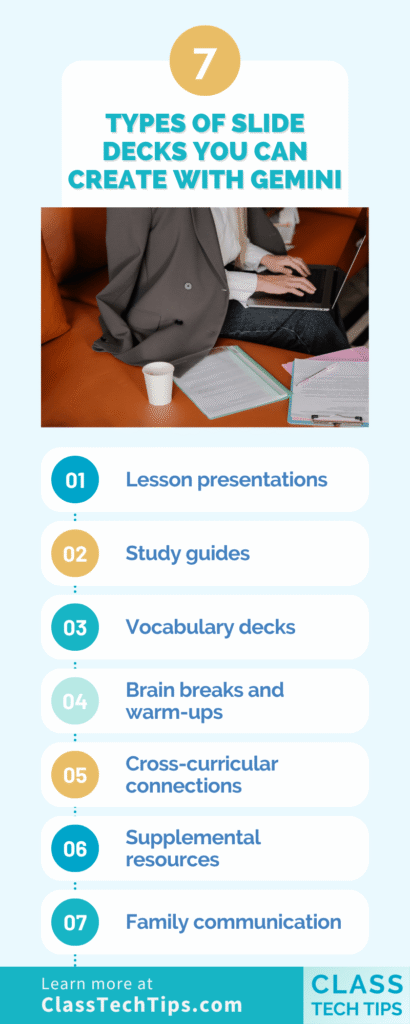 7

TYPES OF SLIDE DECKS YOU CAN CREATE WITH GEMINI

01 Lesson presentations

02 Study guides

03 Vocabulary decks

04 Brain breaks and warm-ups

05 Cross-curricular connections

06 Supplemental resources

07 Family communication

Learn more at ClassTechTips.com

CLASS TECH TIPS