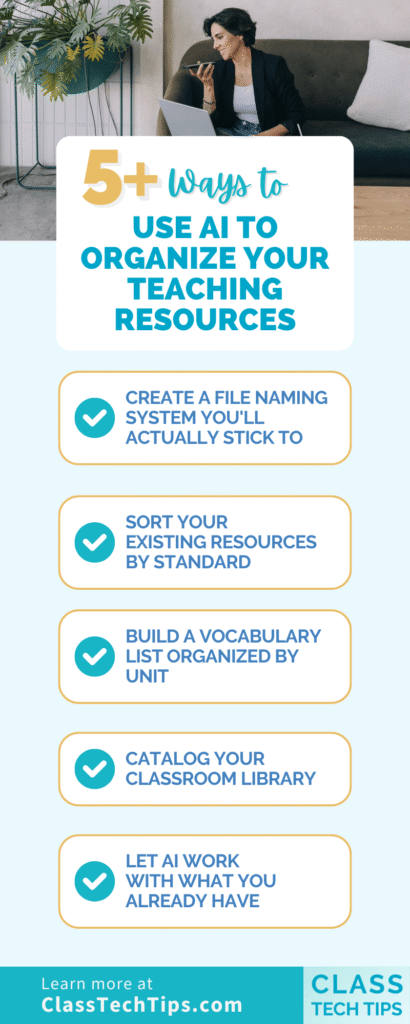 5+ Ways to USE AI TO ORGANIZE YOUR TEACHING RESOURCES

CREATE A FILE NAMING SYSTEM YOU'LL ACTUALLY STICK TO

SORT YOUR EXISTING RESOURCES BY STANDARD

BUILD A VOCABULARY LIST ORGANIZED BY UNIT

CATALOG YOUR CLASSROOM LIBRARY

LET AI WORK WITH WHAT YOU ALREADY HAVE

Learn more at ClassTechTips.com

CLASS TECH TIPS