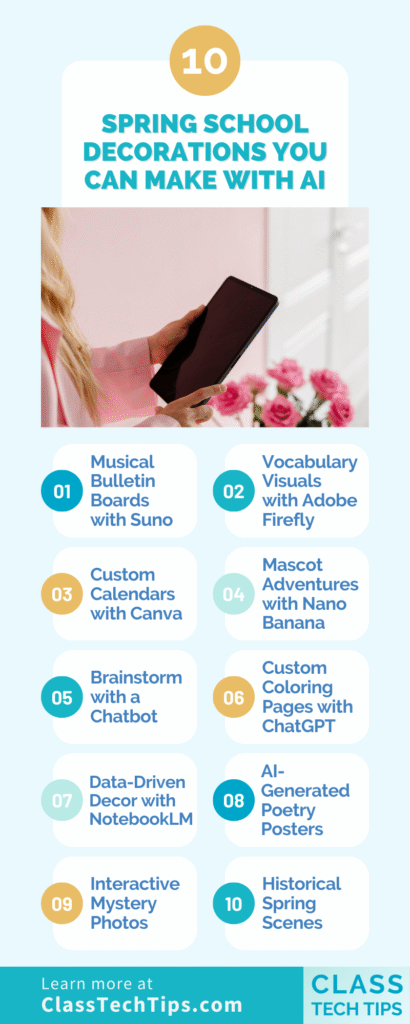 10

SPRING SCHOOL DECORATIONS YOU CAN MAKE WITH AI

01 Musical Bulletin Boards with Suno

02 Vocabulary Visuals with Adobe Firefly

03 Custom Calendars with Canva

04 Mascot Adventures with Nano Banana

05 Brainstorm with a Chatbot

06 Custom Coloring Pages with ChatGPT

07 Data-Driven Decor with NotebookLM

08 AI-Generated Poetry Posters

09 Interactive Mystery Photos

10 Historical Spring Scenes

Learn more at ClassTechTips.com

CLASS TECH TIPS