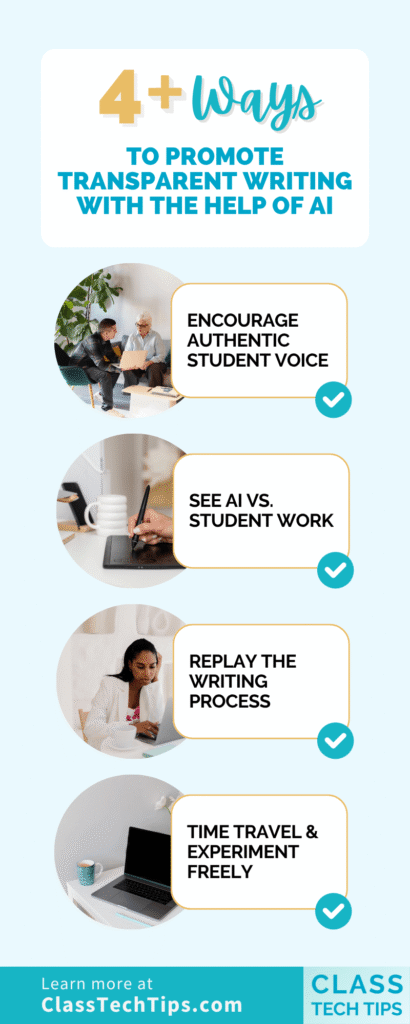 4+ Ways

TO PROMOTE TRANSPARENT WRITING WITH THE HELP OF AI

ENCOURAGE AUTHENTIC STUDENT VOICE

SEE AI VS. STUDENT WORK

REPLAY THE WRITING PROCESS

TIME TRAVEL & EXPERIMENT FREELY

Learn more at ClassTechTips.com

CLASS TECH TIPS