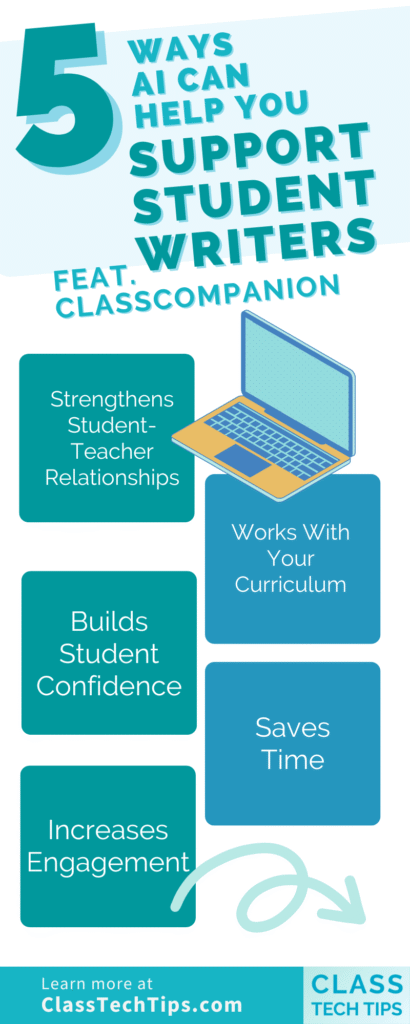 5 WAYS AI CAN HELP YOU SUPPORT STUDENT WRITERS

FEAT. CLASSCOMPANION

Strengthens Student-Teacher Relationships

Works With Your Curriculum

Builds Student Confidence

Saves Time

Increases Engagement

Learn more at ClassTechTips.com

CLASS TECH TIPS