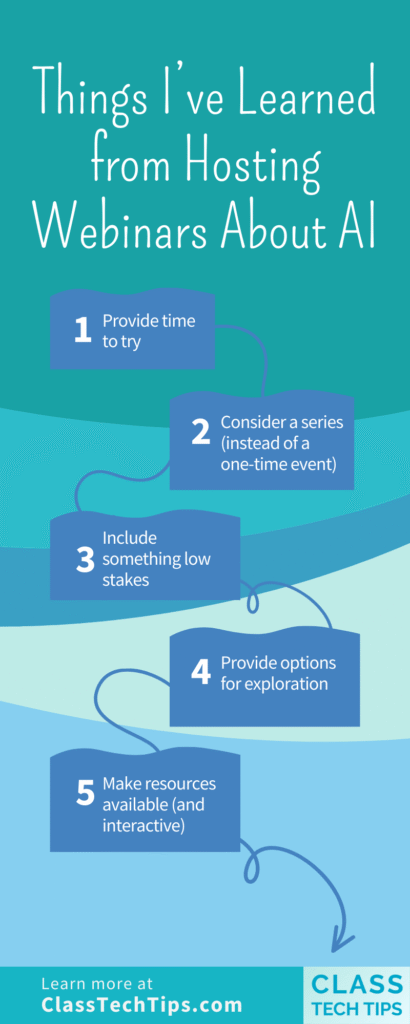 Things I've Learned from Hosting Webinars About AI

1 Provide time to try

2 Consider a series (instead of a one-time event)

3 Include something low stakes

4 Provide options for exploration

5 Make resources available (and interactive)

Learn more at ClassTechTips.com

CLASS TECH TIPS