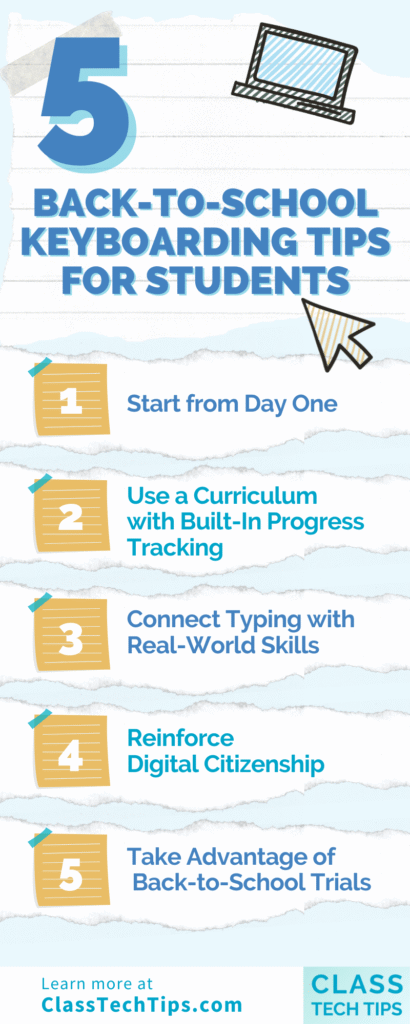 5

BACK-TO-SCHOOL KEYBOARDING TIPS FOR STUDENTS

1 Start from Day One

2 Use a Curriculum with Built-In Progress Tracking

3 Connect Typing with Real-World Skills

4 Reinforce Digital Citizenship

5 Take Advantage of Back-to-School Trials

Learn more at ClassTechTips.com

CLASS TECH TIPS