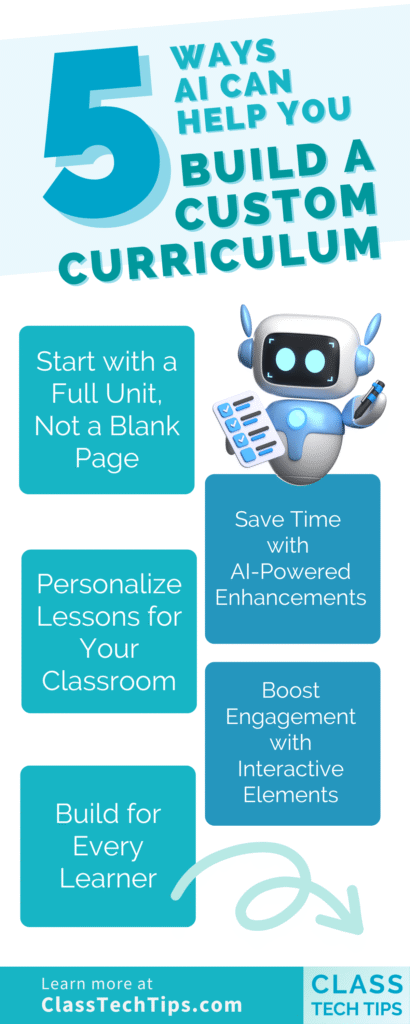 5 WAYS AI CAN HELP YOU BUILD A CUSTOM CURRICULUM

Start with a Full Unit, Not a Blank Page

Save Time with AI-Powered Enhancements

Personalize Lessons for Your Classroom

Boost Engagement with Interactive Elements

Build for Every Learner

Learn more at ClassTechTips.com

CLASS TECH TIPS