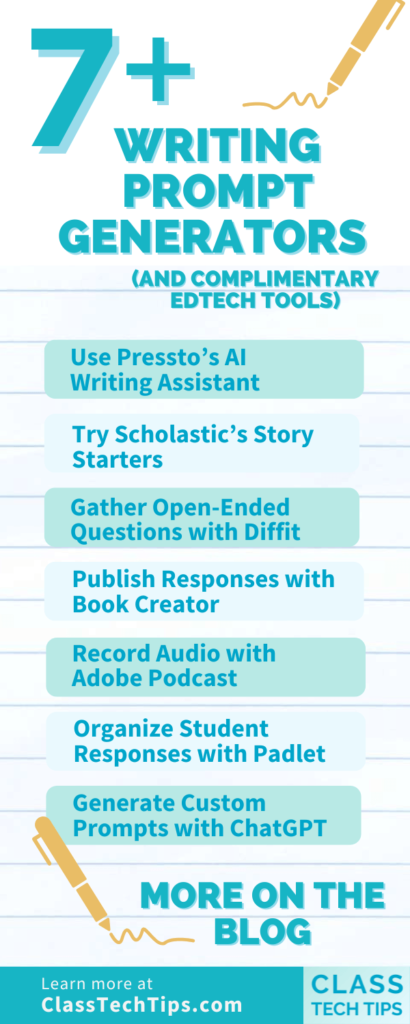 7+
WRITING PROMPT GENERATORS
(AND COMPLIMENTARY EDTECH TOOLS)

Use Pressto's AI Writing Assistant

Try Scholastic's Story Starters

Gather Open-Ended Questions with Diffit

Publish Responses with Book Creator

Record Audio with Adobe Podcast

Organize Student Responses with Padlet

Generate Custom Prompts with ChatGPT

MORE ON THE BLOG

Learn more at
ClassTechTips.com

CLASS
TECH TIPS