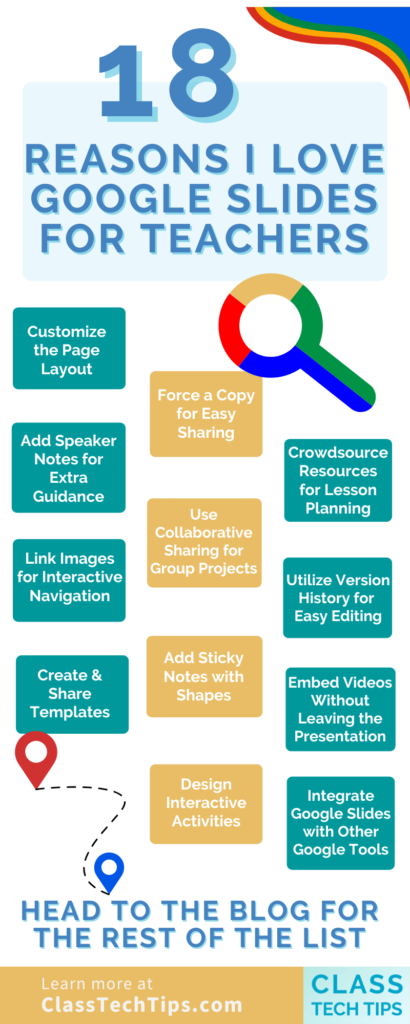 18

REASONS I LOVE GOOGLE SLIDES FOR TEACHERS

Customize the Page Layout

Add Speaker Notes for Extra Guidance

Link Images for Interactive Navigation

Create & Share Templates

Force a Copy for Easy Sharing

Use Collaborative Sharing for Group Projects

Add Sticky Notes with Shapes

Design Interactive Activities

Crowdsource Resources for Lesson Planning

Utilize Version History for Easy Editing

Embed Videos Without Leaving the Presentation

Integrate Google Slides with Other Google Tools

HEAD TO THE BLOG FOR THE REST OF THE LIST

Learn more at ClassTechTips.com

CLASS TECH TIPS