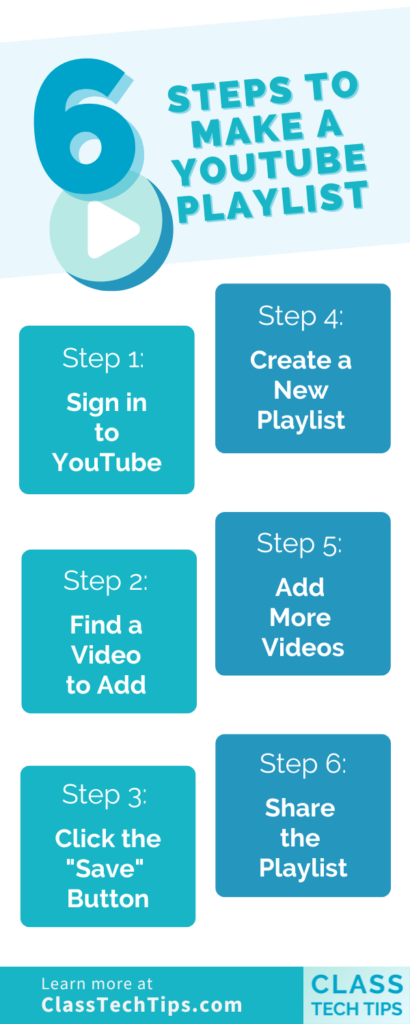 6 STEPS TO MAKE A YOUTUBE PLAYLIST

Step 1:
Sign in to YouTube

Step 2:
Find a Video to Add

Step 3:
Click the "Save" Button

Step 4:
Create a New Playlist

Step 5:
Add More Videos

Step 6:
Share the Playlist

Learn more at ClassTechTips.com

CLASS TECH TIPS