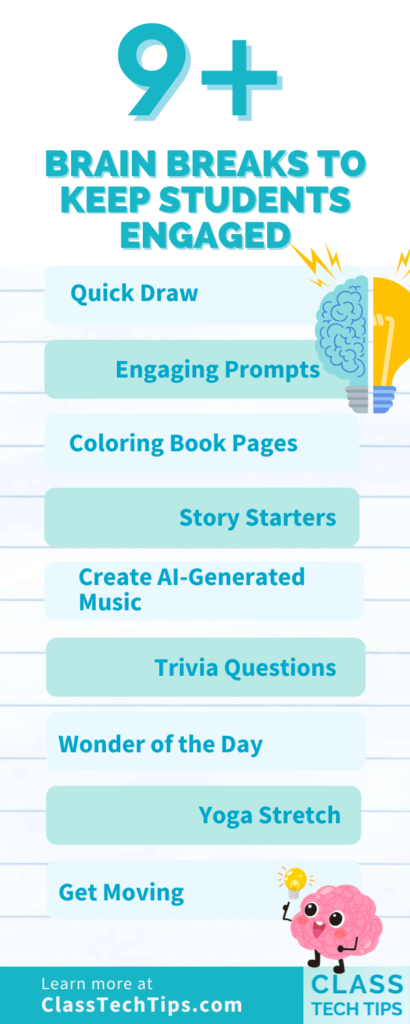 9+

BRAIN BREAKS TO KEEP STUDENTS ENGAGED

Quick Draw

Engaging Prompts

Coloring Book Pages

Story Starters

Create AI-Generated Music

Trivia Questions

Wonder of the Day

Yoga Stretch

Get Moving

Learn more at ClassTechTips.com

CLASS TECH TIPS