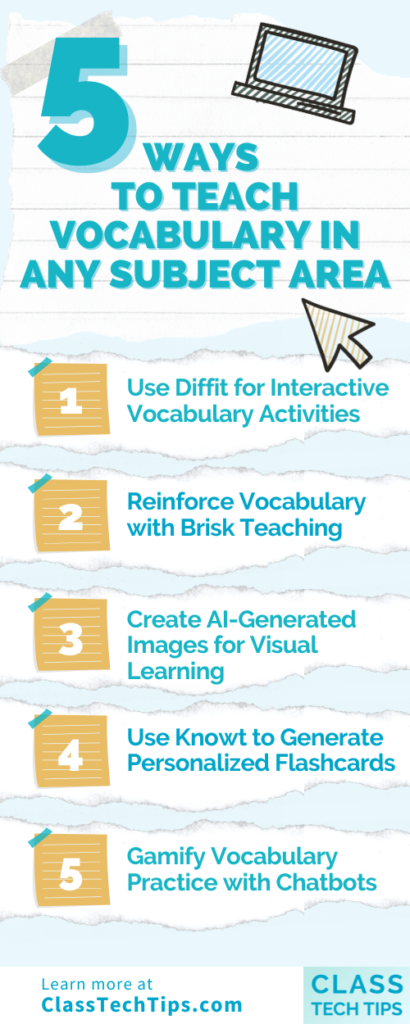 5 WAYS TO TEACH VOCABULARY IN ANY SUBJECT AREA

1 Use Diffit for Interactive Vocabulary Activities

2 Reinforce Vocabulary with Brisk Teaching

3 Create AI-Generated Images for Visual Learning

4 Use Knowt to Generate Personalized Flashcards

5 Gamify Vocabulary Practice with Chatbots

Learn more at ClassTechTips.com

CLASS TECH TIPS