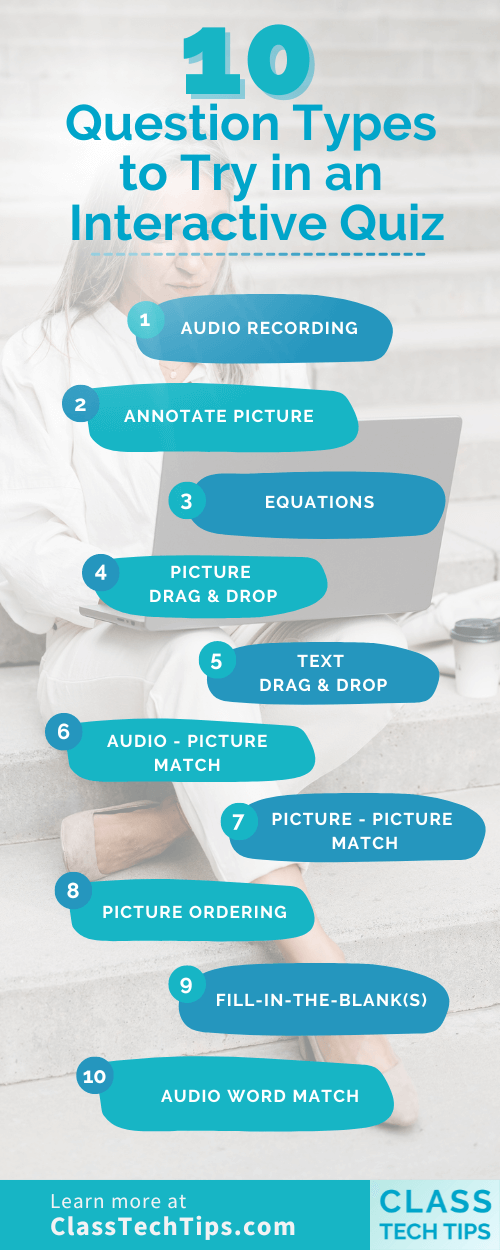 10
Question Types to Try in an Interactive Quiz

1 AUDIO RECORDING

2 ANNOTATE PICTURE

3 EQUATIONS

4 PICTURE DRAG & DROP

5 TEXT DRAG & DROP

6 AUDIO - PICTURE MATCH

7 PICTURE - PICTURE MATCH

8 PICTURE ORDERING

9 FILL-IN-THE-BLANK(S)

10 AUDIO WORD MATCH

Learn more at ClassTechTips.com

CLASS TECH TIPS