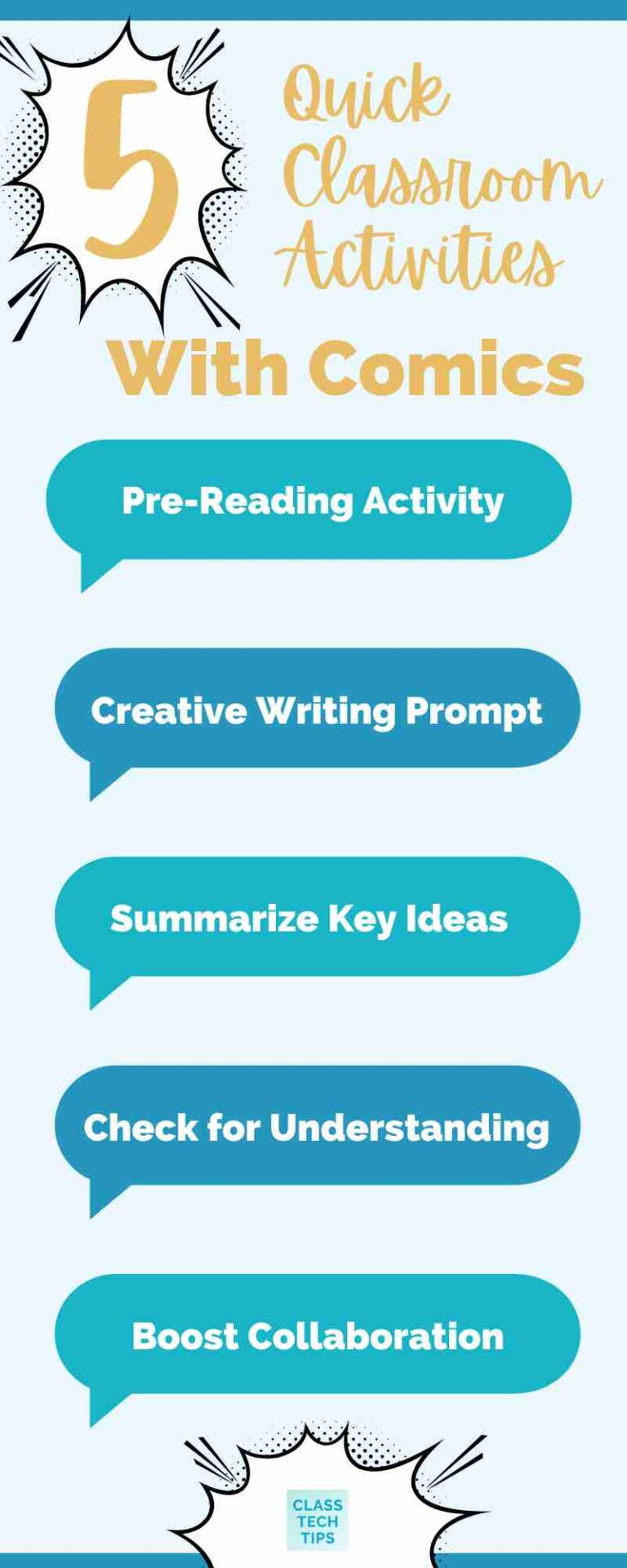 5 Quick Classroom Activities

With Comics

Pre-Reading Activity

Creative Writing Prompt

Summarize Key Ideas

Check for Understanding

Boost Collaboration

CLASS TECH TIPS