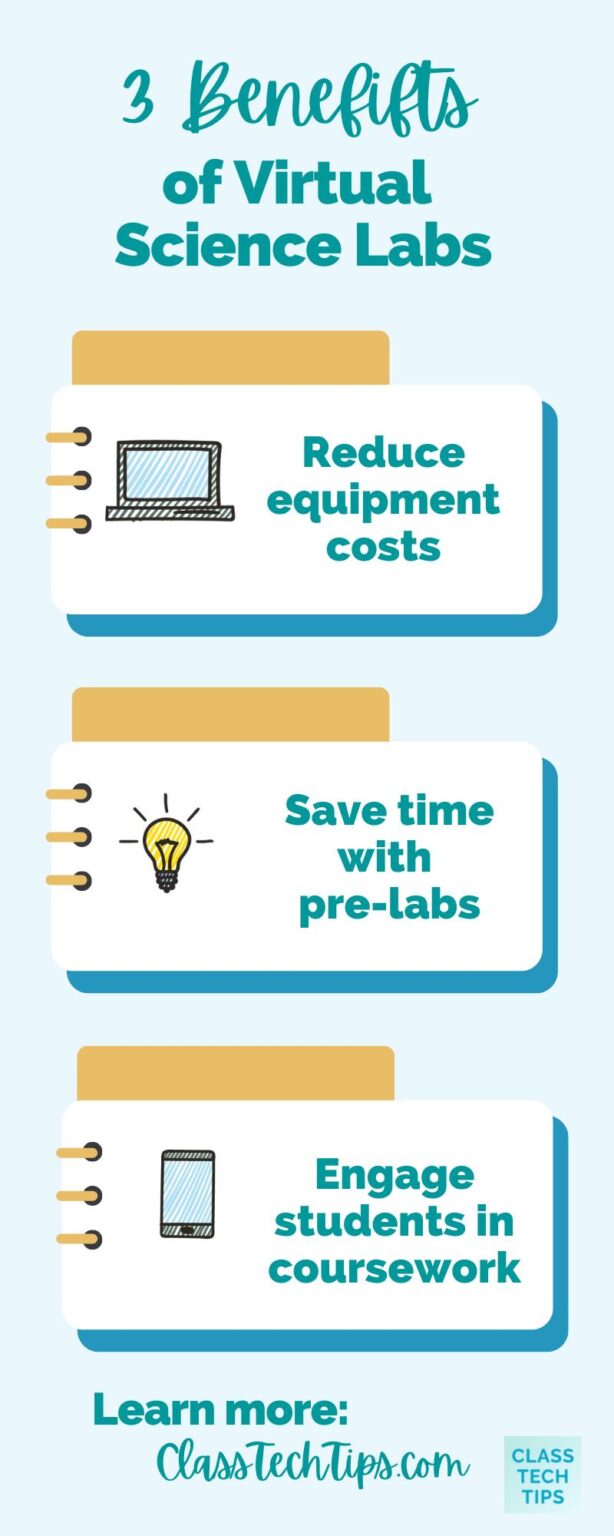 3 Benefits
of Virtual Science Labs

Reduce equipment costs

Save time with pre-labs

Engage students in coursework

Learn more:
ClassTechTips.com

CLASS
TECH
TIPS