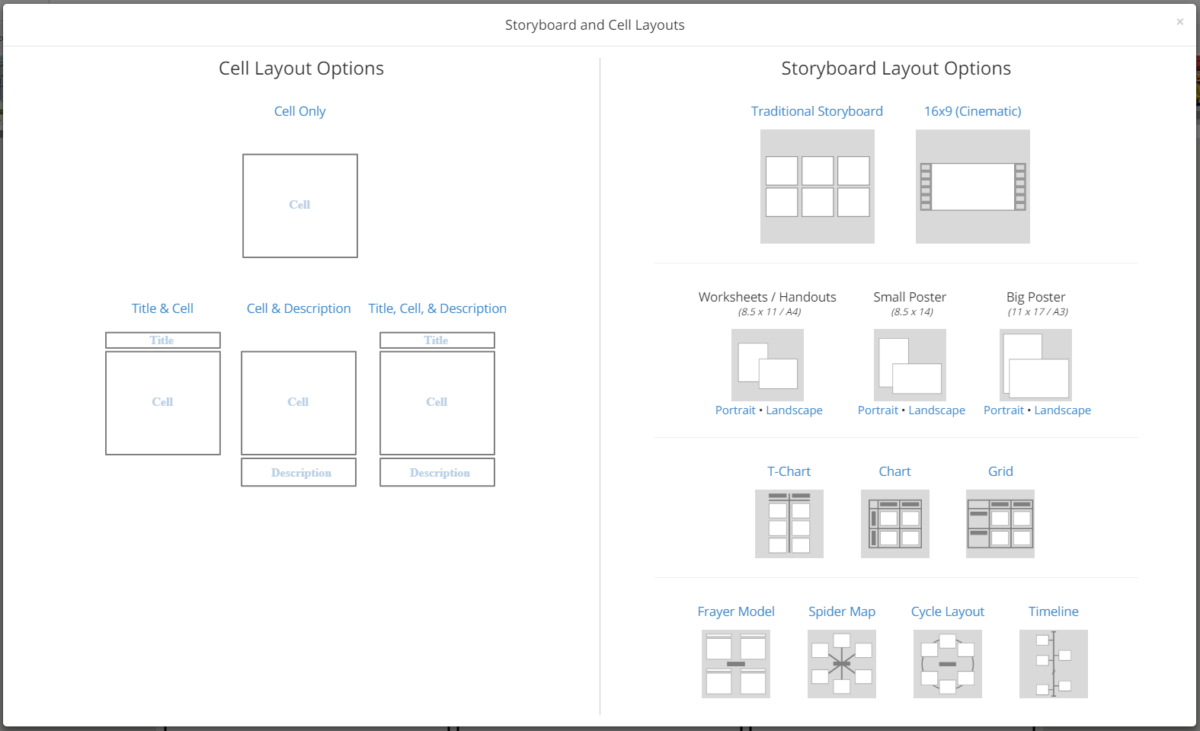 Storyboard and Cell Layouts

×

Cell Layout Options

Cell Only

Cell

Title & Cell

Title

Cell

Cell & Description

Cell

Description

Title, Cell, & Description

Title

Cell

Description

Storyboard Layout Options

Traditional Storyboard

16x9 (Cinematic)

Worksheets / Handouts
(8.5 x 11 / A4)

Portrait • Landscape

Small Poster
(8.5 x 14)

Portrait • Landscape

Big Poster
(11 x 17 / A3)

Portrait • Landscape

T-Chart

Chart

Grid

Frayer Model

Spider Map

Cycle Layout

Timeline